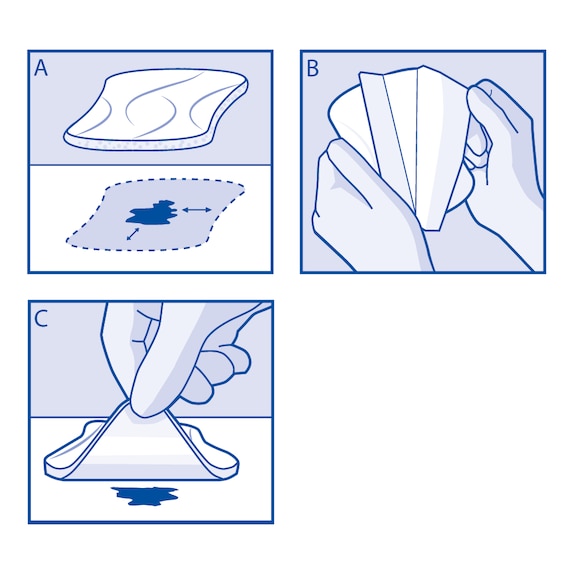 A

B

C