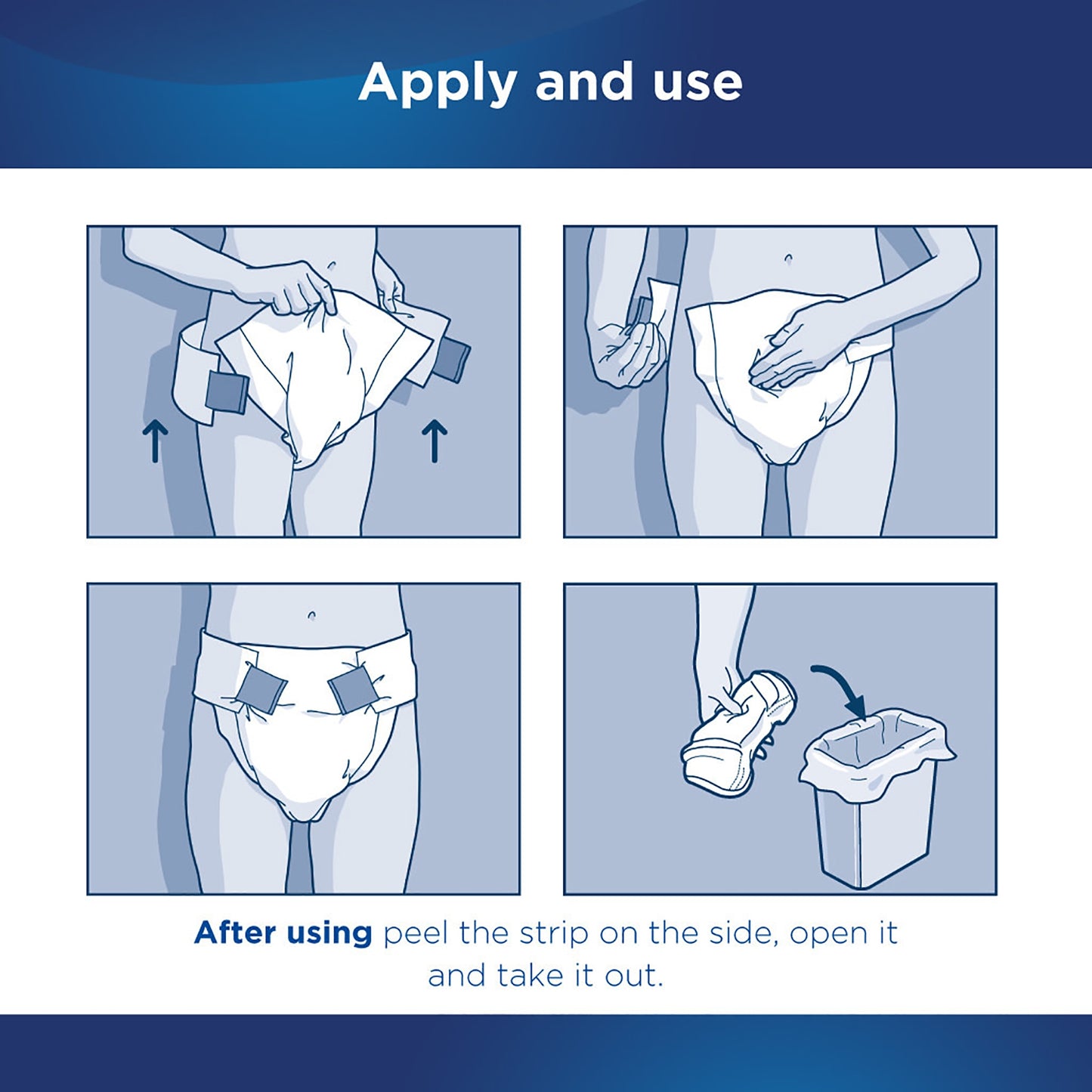 Apply and use

After using peel the strip on the side, open it and take it out.