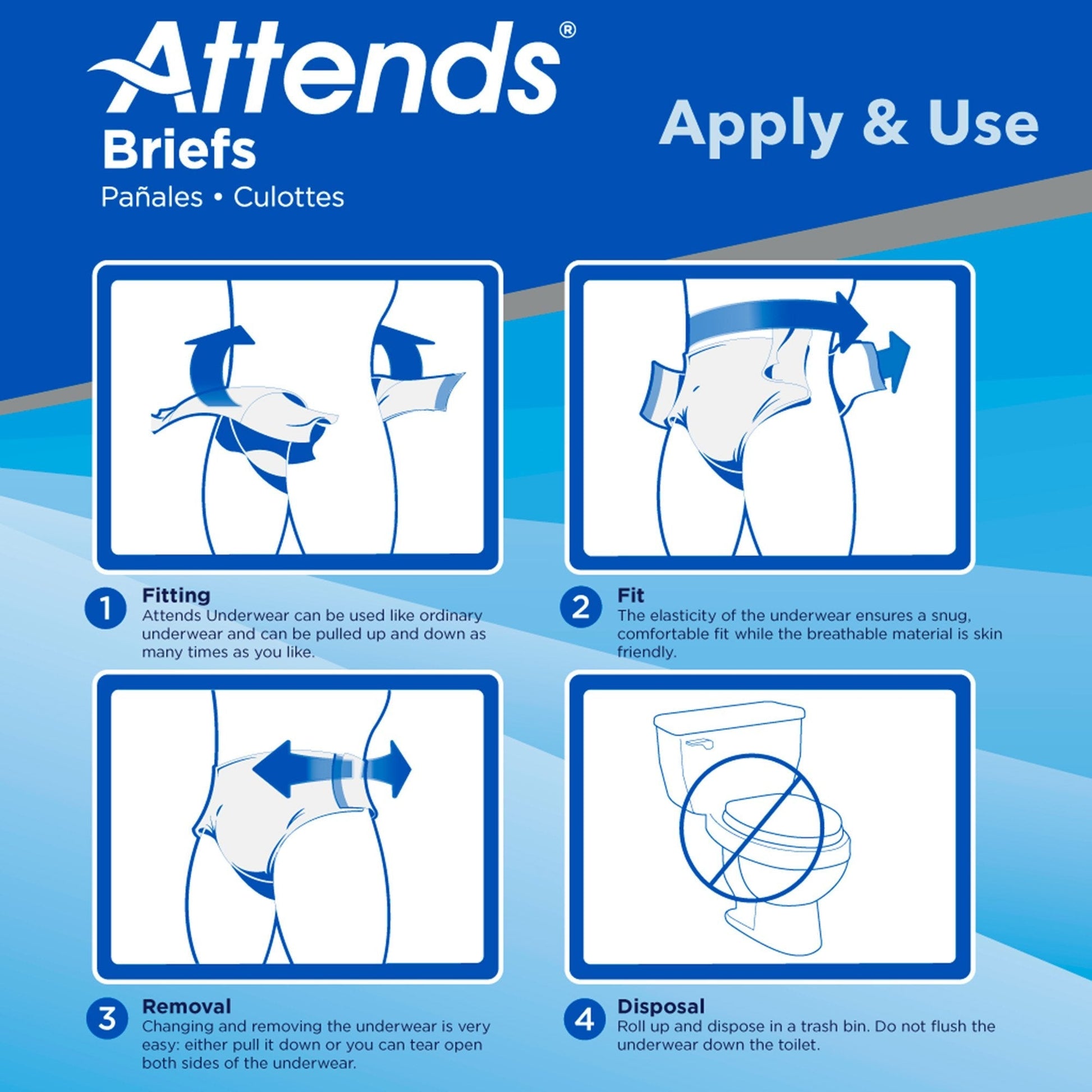 Attends®
Briefs
Pañales • Culottes

Apply & Use

1 Fitting
Attends Underwear can be used like ordinary underwear and can be pulled up and down as many times as you like.

2 Fit
The elasticity of the underwear ensures a snug, comfortable fit while the breathable material is skin friendly.

3 Removal
Changing and removing the underwear is very easy: either pull it down or you can tear open both sides of the underwear.

4 Disposal
Roll up and dispose in a trash bin. Do not flush the underwear down the toilet.