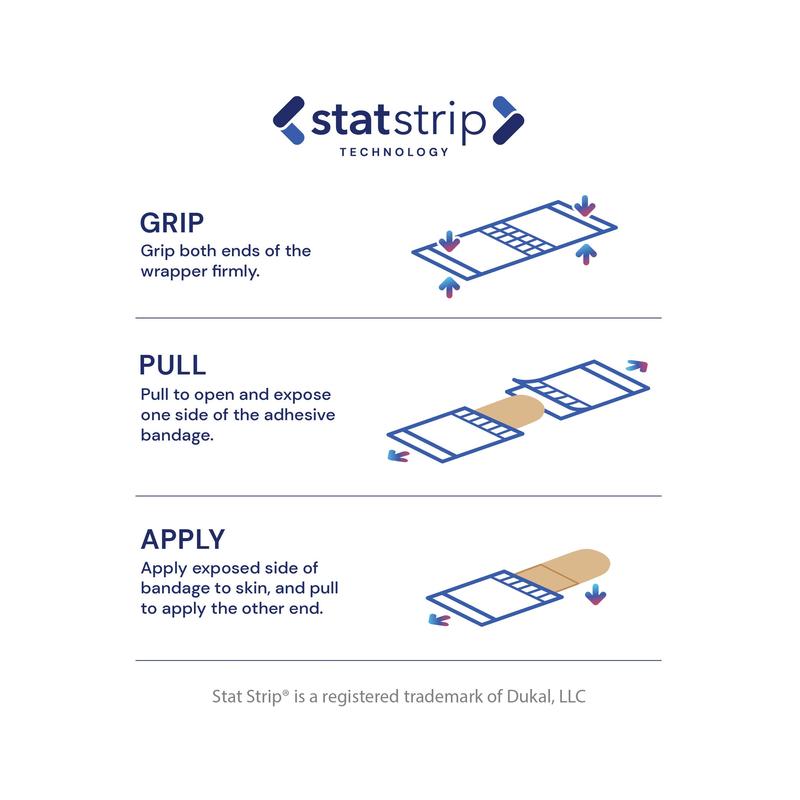 statstrip
TECHNOLOGY

GRIP
Grip both ends of the wrapper firmly.

PULL
Pull to open and expose one side of the adhesive bandage.

APPLY
Apply exposed side of bandage to skin, and pull to apply the other end.

Stat Strip® is a registered trademark of Dukal, LLC