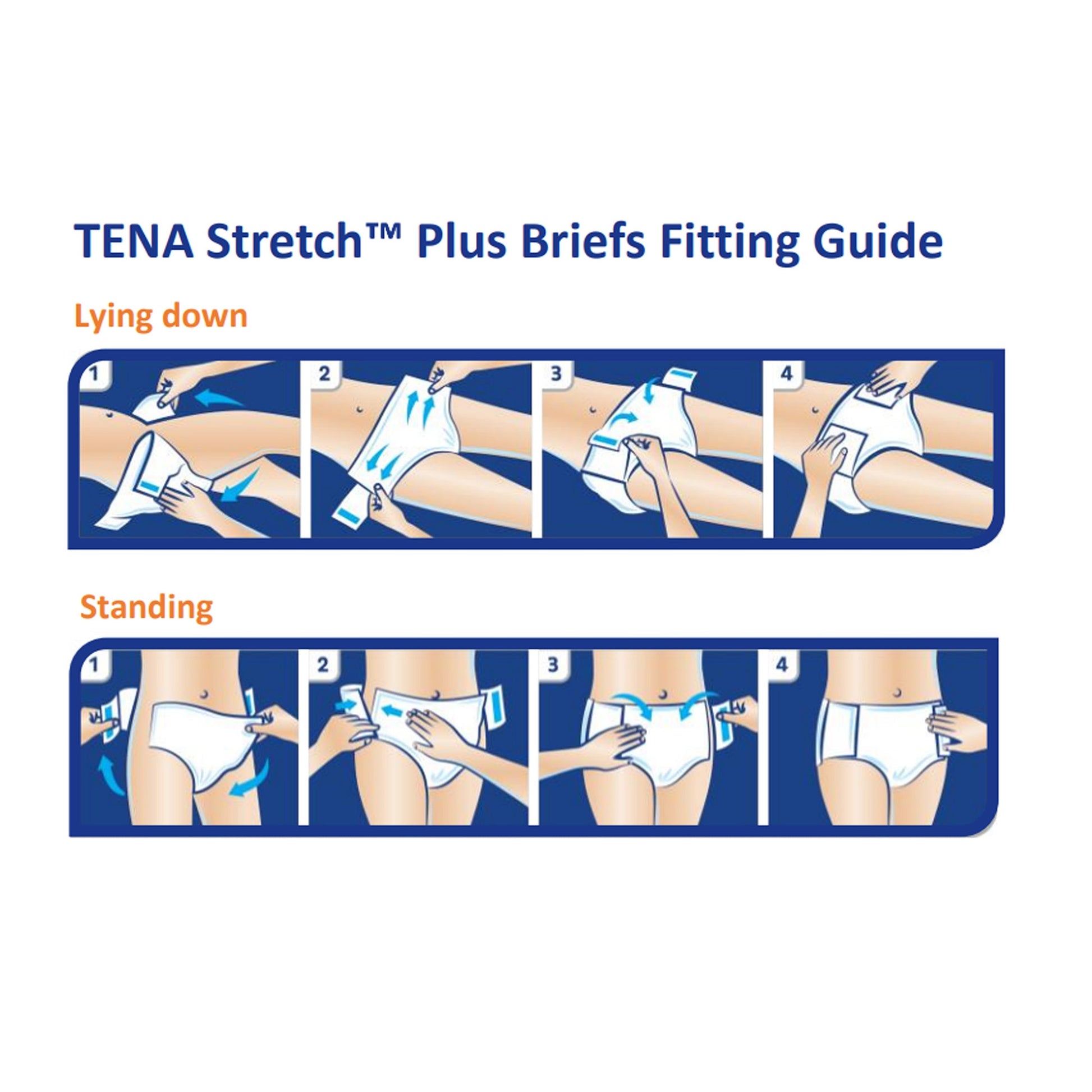 TENA Stretch™ Plus Briefs Fitting Guide

Lying down

1

2

3

4

Standing

1

2

3

4