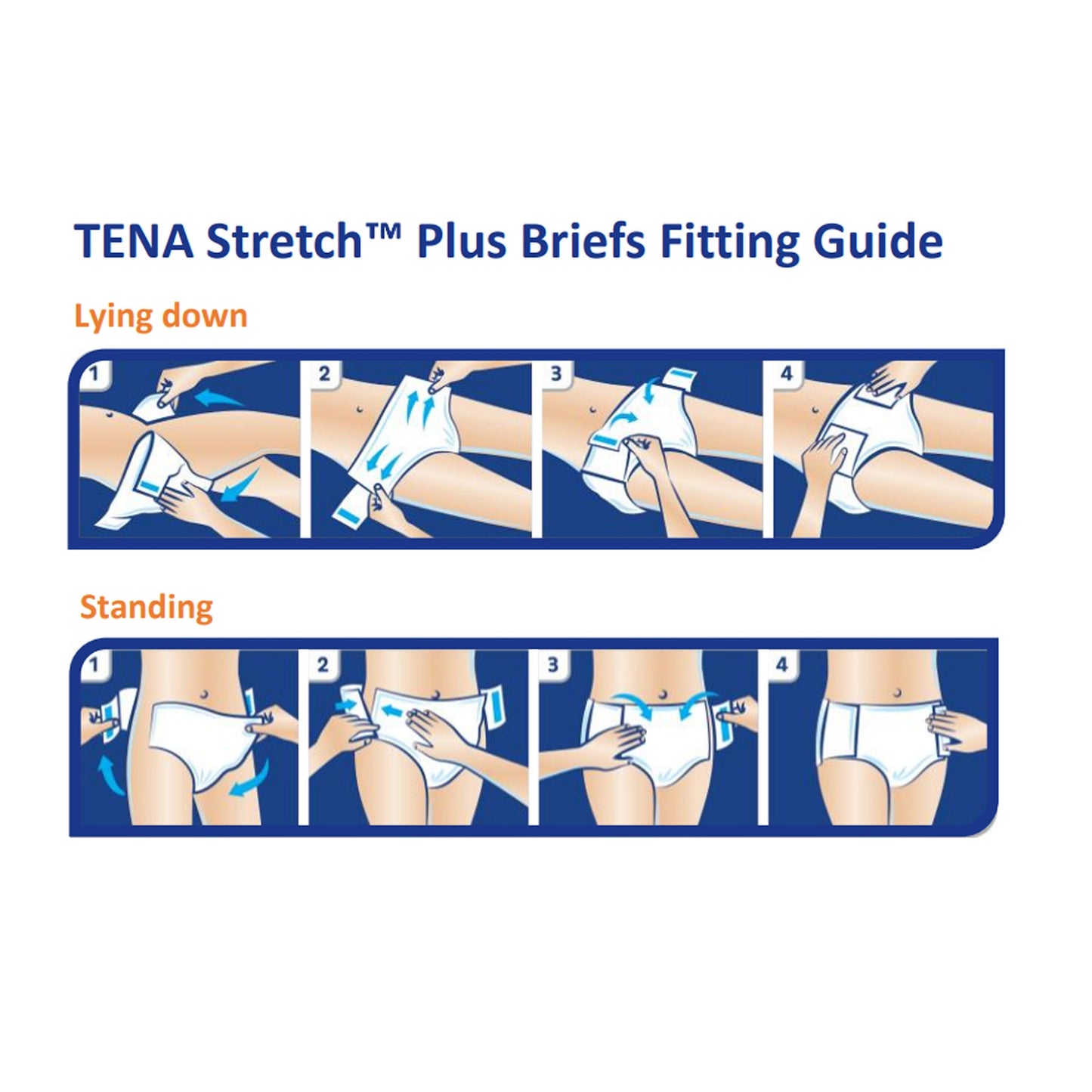 TENA Stretch™ Plus Briefs Fitting Guide

Lying down

1

2

3

4

Standing

1

2

3

4