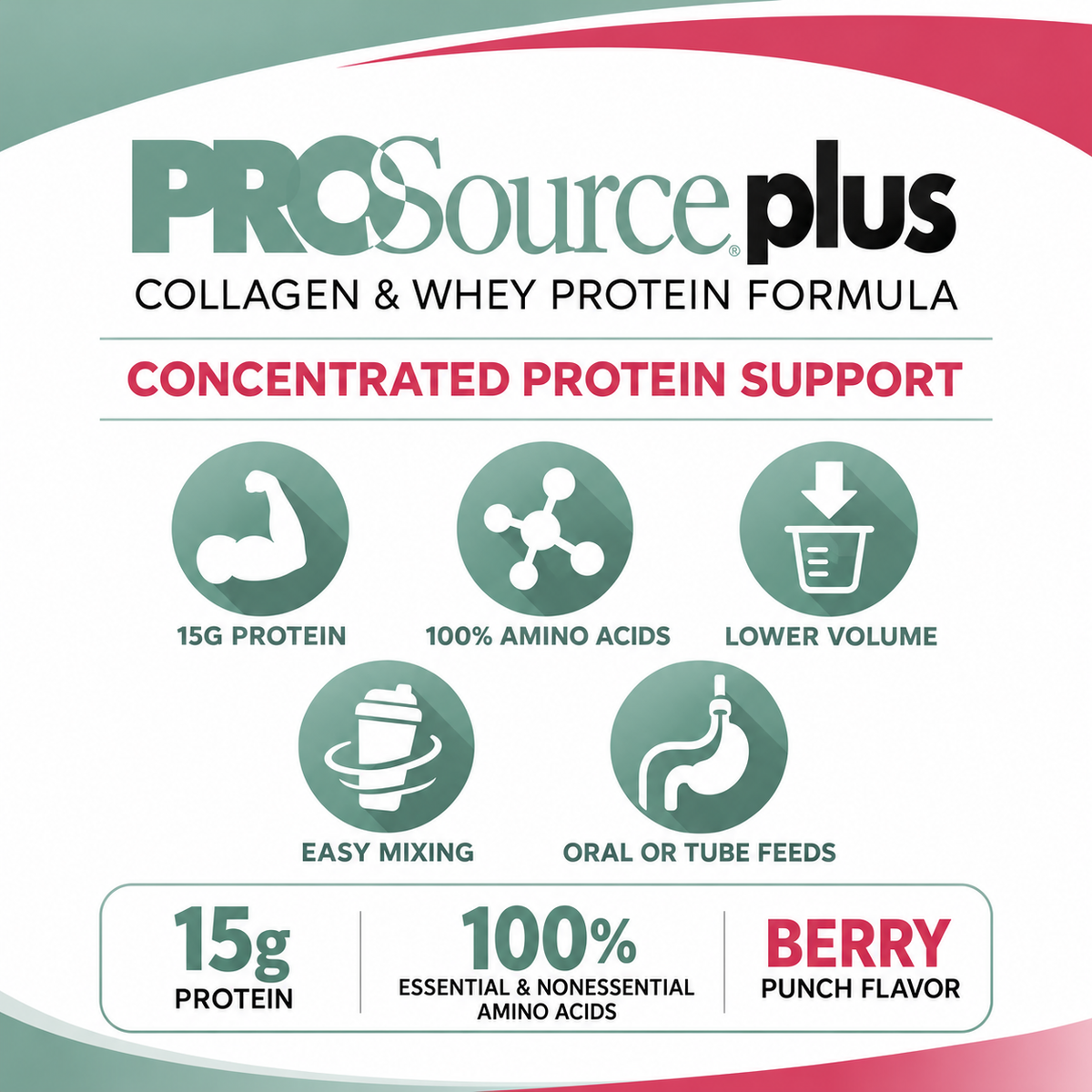 PROSource® plus
COLLAGEN & WHEY PROTEIN FORMULA

CONCENTRATED PROTEIN SUPPORT

15G PROTEIN

100% AMINO ACIDS

LOWER VOLUME

EASY MIXING

ORAL OR TUBE FEEDS

15g
PROTEIN

100%
ESSENTIAL & NONESSENTIAL AMINO ACIDS

BERRY
PUNCH FLAVOR