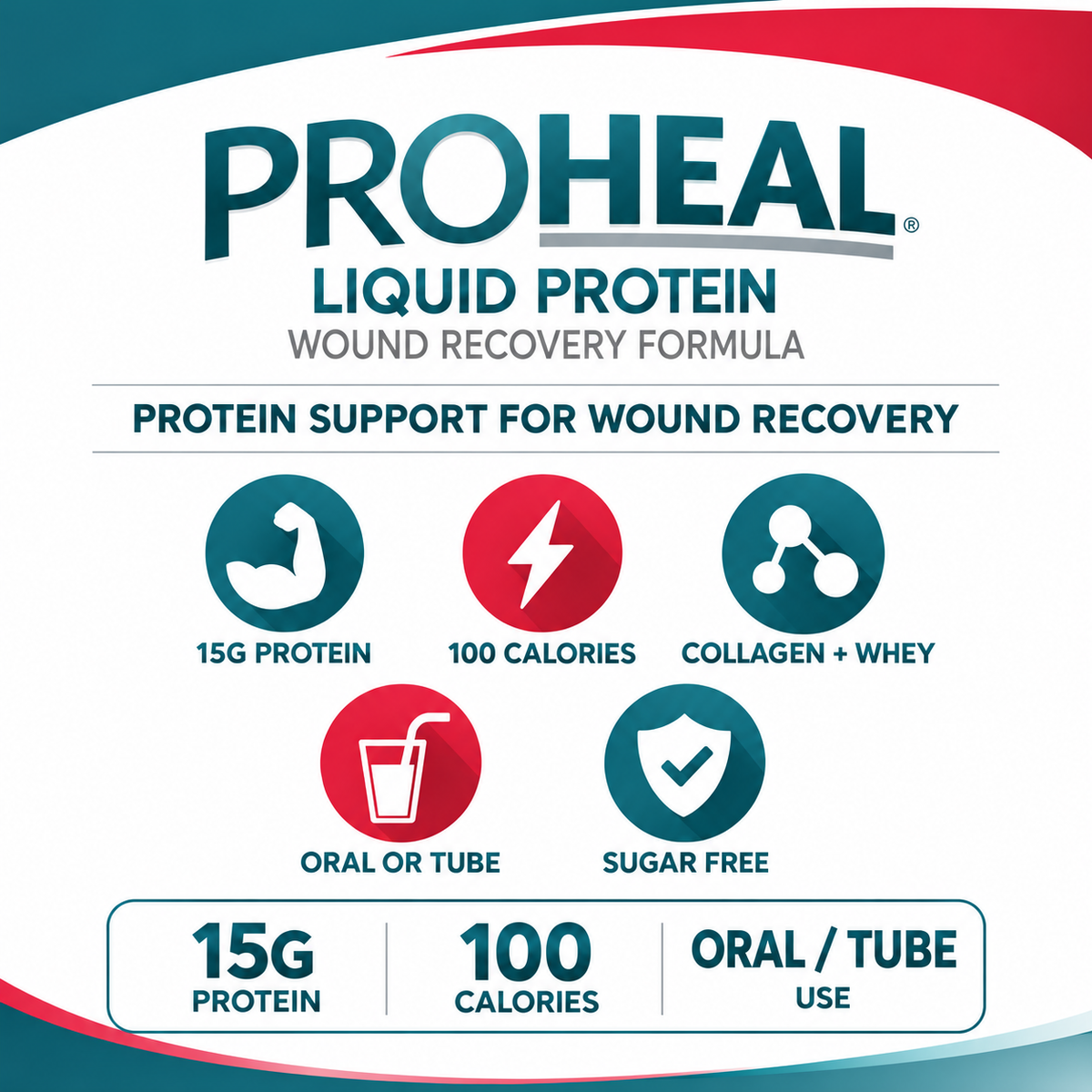 PROHEAL®
LIQUID PROTEIN
WOUND RECOVERY FORMULA

PROTEIN SUPPORT FOR WOUND RECOVERY

15G PROTEIN

100 CALORIES

COLLAGEN + WHEY

ORAL OR TUBE

SUGAR FREE

15G
PROTEIN

100
CALORIES

ORAL / TUBE
USE