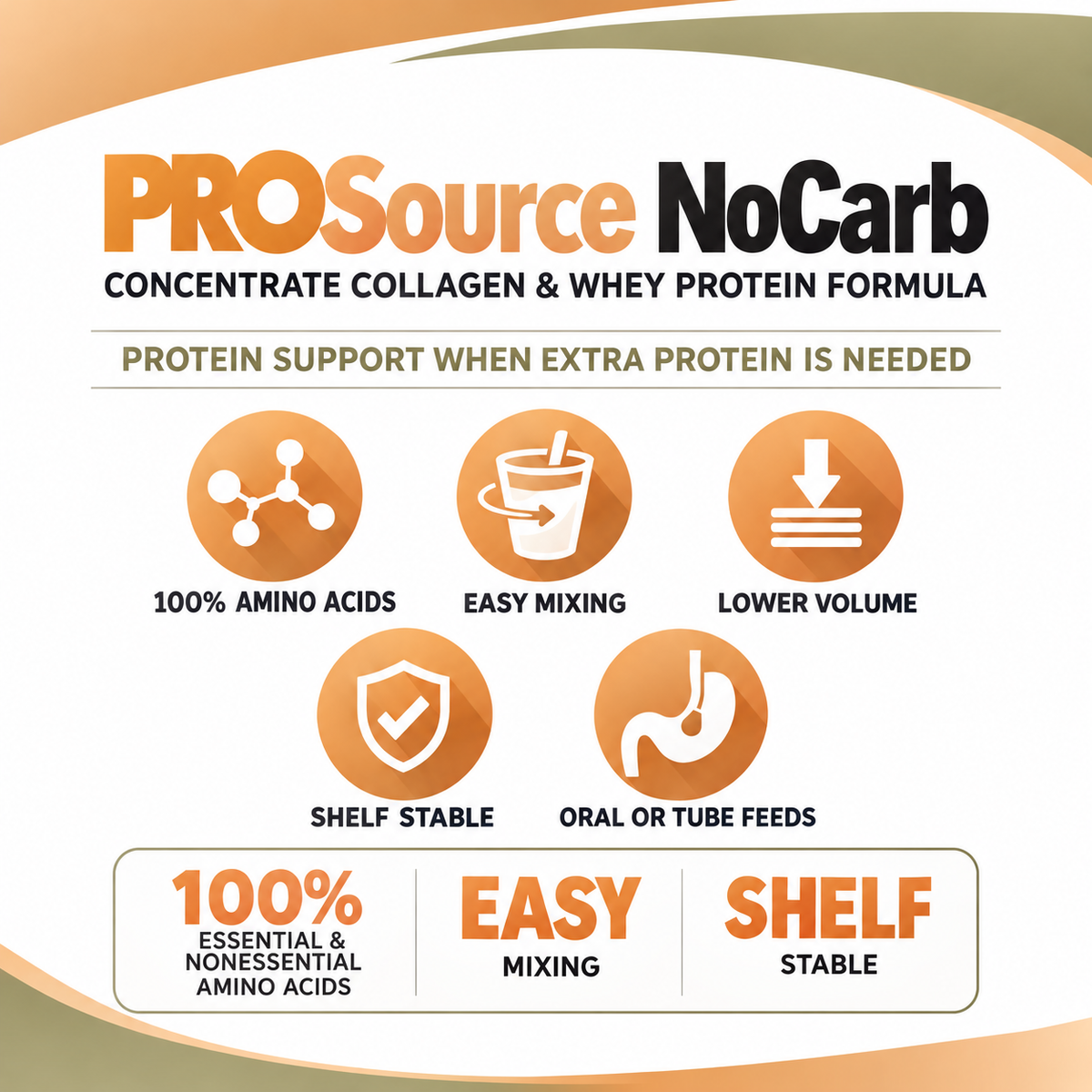 PROSource NoCarb

CONCENTRATE COLLAGEN & WHEY PROTEIN FORMULA

PROTEIN SUPPORT WHEN EXTRA PROTEIN IS NEEDED

100% AMINO ACIDS

EASY MIXING

LOWER VOLUME

SHELF STABLE

ORAL OR TUBE FEEDS

100%
ESSENTIAL & NONESSENTIAL AMINO ACIDS

EASY
MIXING

SHELF
STABLE