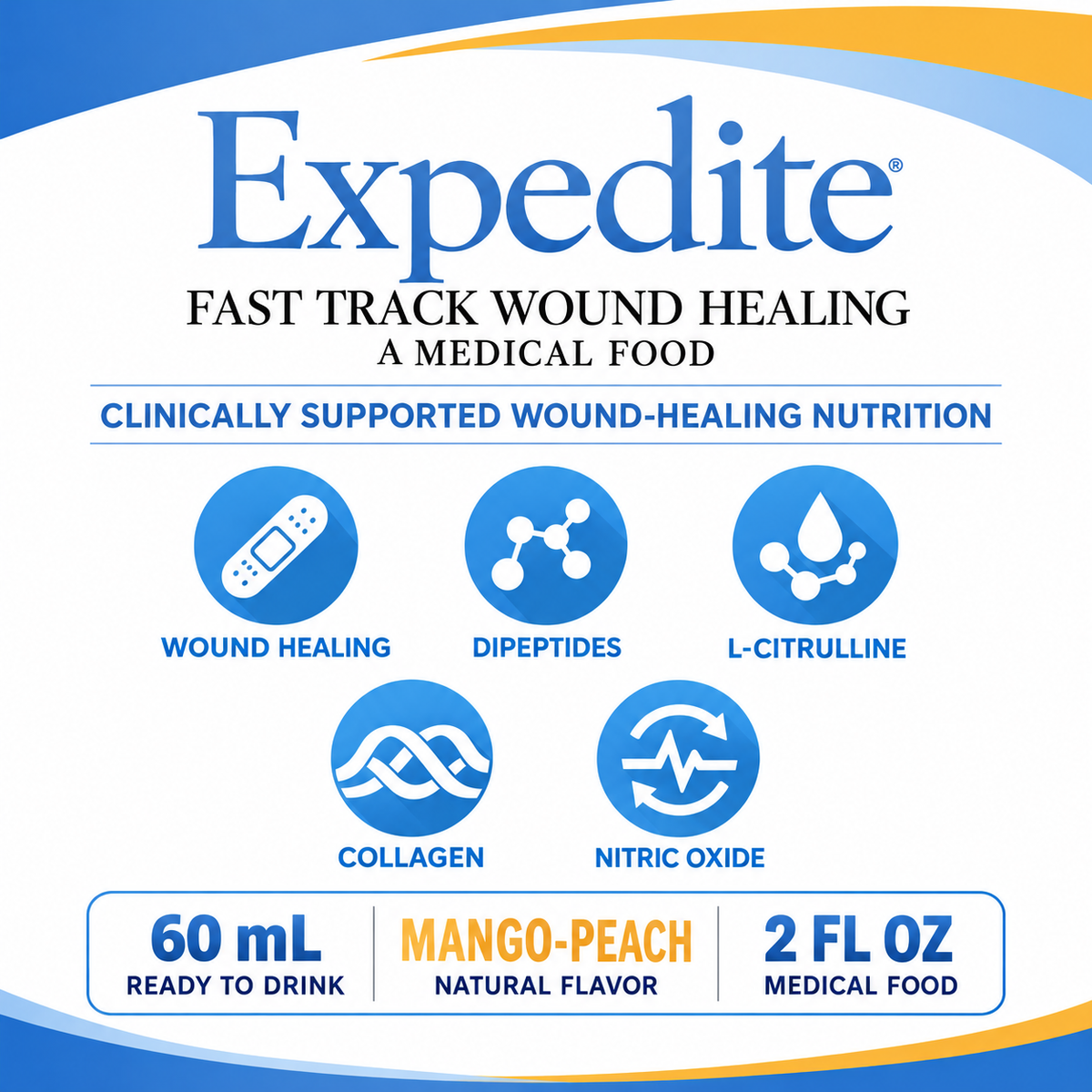 Expedite®

FAST TRACK WOUND HEALING
A MEDICAL FOOD

CLINICALLY SUPPORTED WOUND-HEALING NUTRITION

WOUND HEALING

DIPEPTIDES

L-CITRULLINE

COLLAGEN

NITRIC OXIDE

60 mL
READY TO DRINK

MANGO-PEACH
NATURAL FLAVOR

2 FL OZ
MEDICAL FOOD