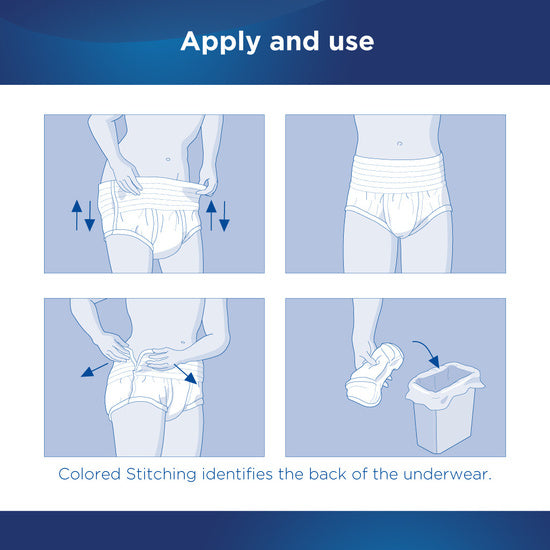 Apply and use

Colored Stitching identifies the back of the underwear.