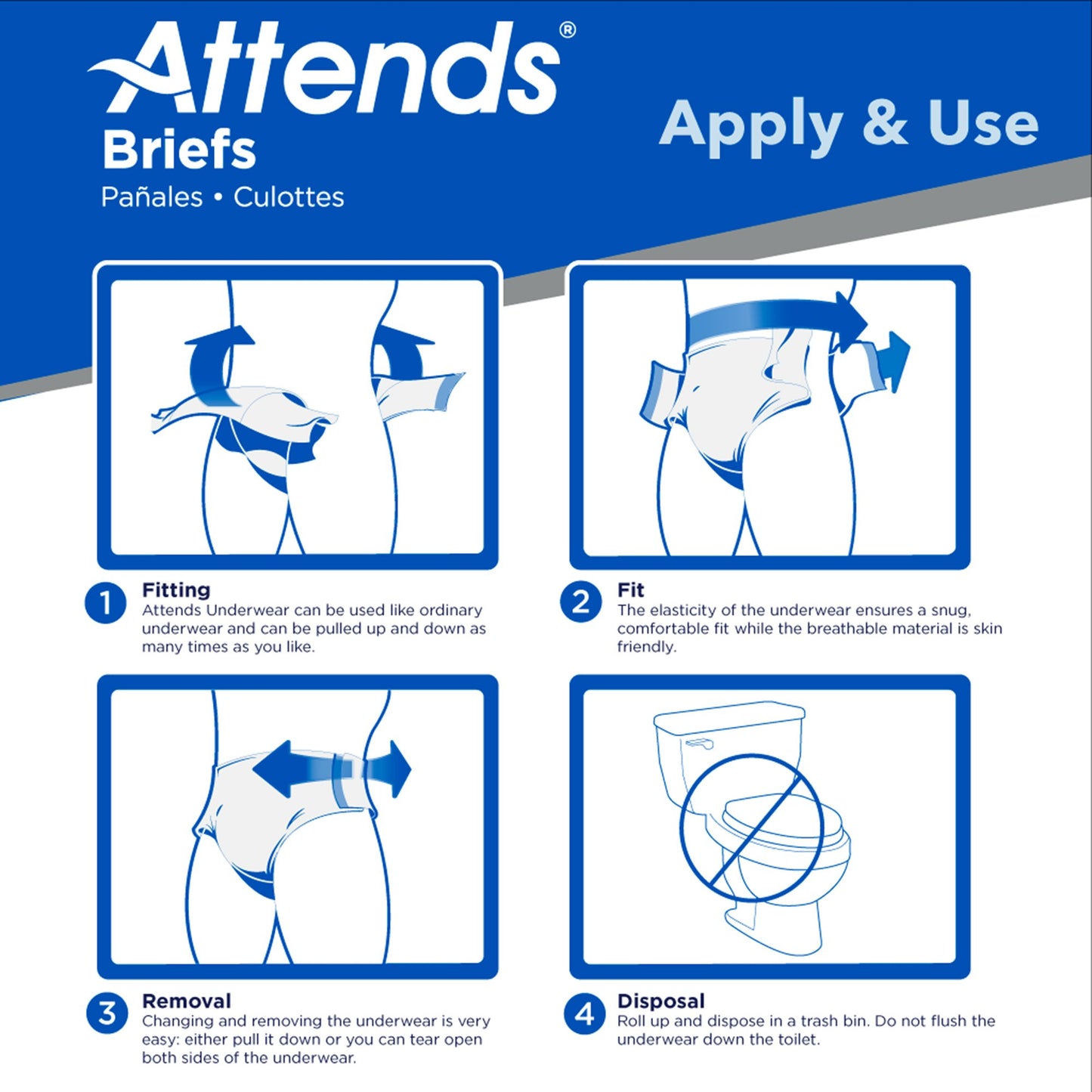 Attends®
Briefs
Pañales • Culottes

Apply & Use

1 Fitting
Attends Underwear can be used like ordinary underwear and can be pulled up and down as many times as you like.

2 Fit
The elasticity of the underwear ensures a snug, comfortable fit while the breathable material is skin friendly.

3 Removal
Changing and removing the underwear is very easy: either pull it down or you can tear open both sides of the underwear.

4 Disposal
Roll up and dispose in a trash bin. Do not flush the underwear down the toilet.