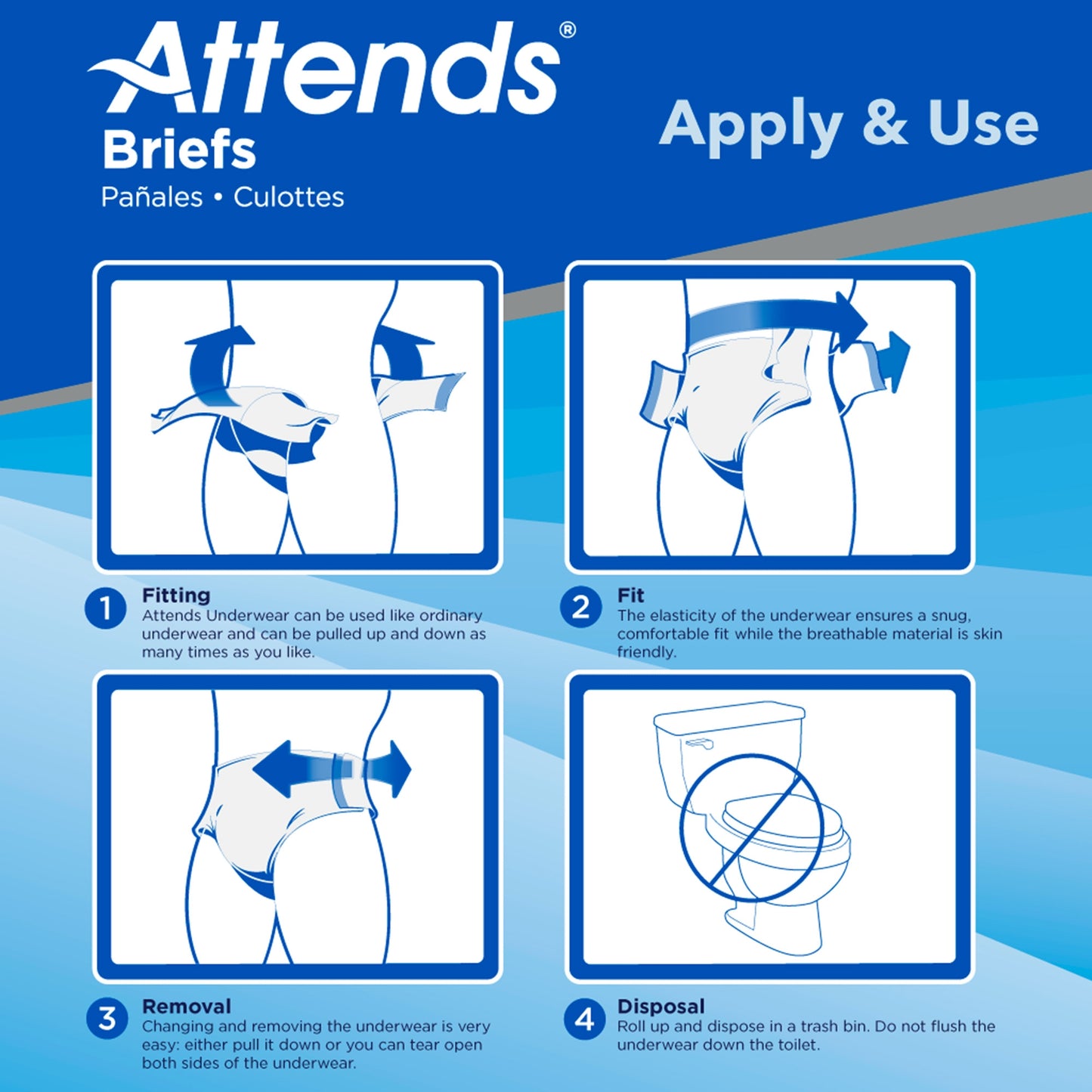 Attends®
Briefs
Pañales • Culottes

Apply & Use

1 Fitting
Attends Underwear can be used like ordinary underwear and can be pulled up and down as many times as you like.

2 Fit
The elasticity of the underwear ensures a snug, comfortable fit while the breathable material is skin friendly.

3 Removal
Changing and removing the underwear is very easy: either pull it down or you can tear open both sides of the underwear.

4 Disposal
Roll up and dispose in a trash bin. Do not flush the underwear down the toilet.