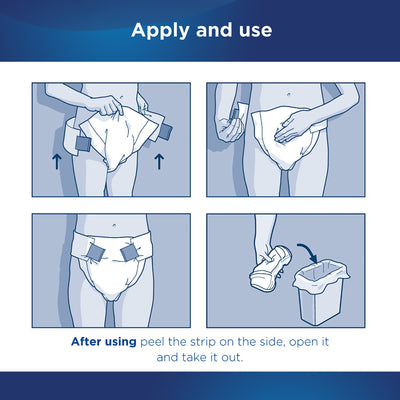 Apply and use

After using peel the strip on the side, open it and take it out.