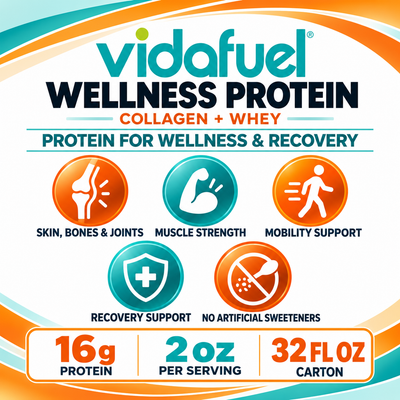 vidafuel®
WELLNESS PROTEIN
COLLAGEN + WHEY
PROTEIN FOR WELLNESS & RECOVERY

SKIN, BONES & JOINTS
MUSCLE STRENGTH
MOBILITY SUPPORT
RECOVERY SUPPORT
NO ARTIFICIAL SWEETENERS

16g
PROTEIN

2 oz
PER SERVING

32 FL OZ
CARTON