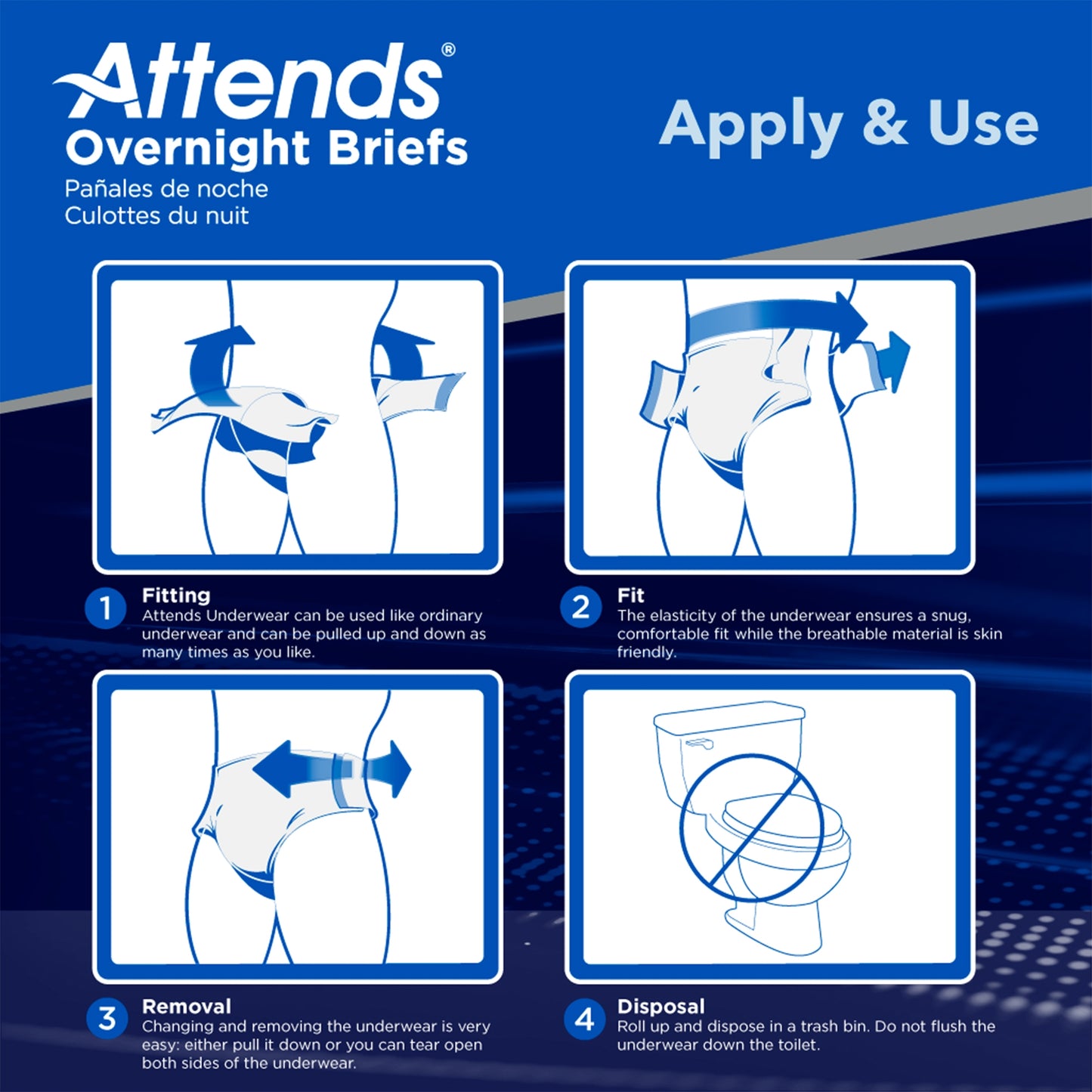 Attends®
Overnight Briefs
Pañales de noche
Culottes du nuit

Apply & Use

1 Fitting
Attends Underwear can be used like ordinary underwear and can be pulled up and down as many times as you like.

2 Fit
The elasticity of the underwear ensures a snug, comfortable fit while the breathable material is skin friendly.

3 Removal
Changing and removing the underwear is very easy: either pull it down or you can tear open both sides of the underwear.

4 Disposal
Roll up and dispose in a trash bin. Do not flush the underwear down the toilet.